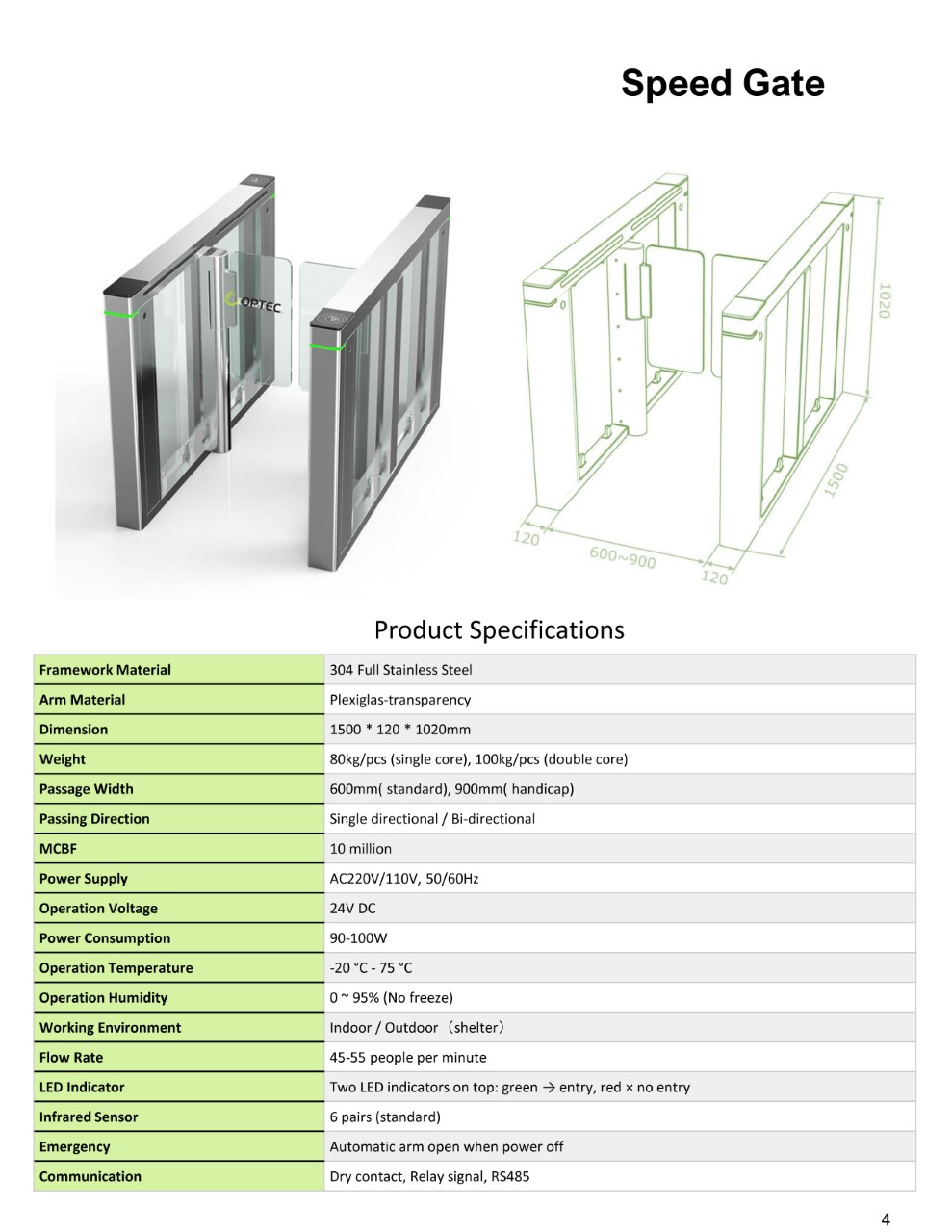 Speed Gate

OPTEC

1020

1500

120

600~900

120

Product Specifications

| Framework Material | 304 Full Stainless Steel |
|---|---|
| Arm Material | Plexiglas-transparency |
| Dimension | 1500 * 120 * 1020mm |
| Weight | 80kg/pcs (single core), 100kg/pcs (double core) |
| Passage Width | 600mm( standard), 900mm( handicap) |
| Passing Direction | Single directional / Bi-directional |
| MCBF | 10 million |
| Power Supply | AC220V/110V, 50/60Hz |
| Operation Voltage | 24V DC |
| Power Consumption | 90-100W |
| Operation Temperature | -20 °C - 75 °C |
| Operation Humidity | 0 ~ 95% (No freeze) |
| Working Environment | Indoor / Outdoor（shelter） |
| Flow Rate | 45-55 people per minute |
| LED Indicator | Two LED indicators on top: green → entry, red × no entry |
| Infrared Sensor | 6 pairs (standard) |
| Emergency | Automatic arm open when power off |
| Communication | Dry contact, Relay signal, RS485 |

4